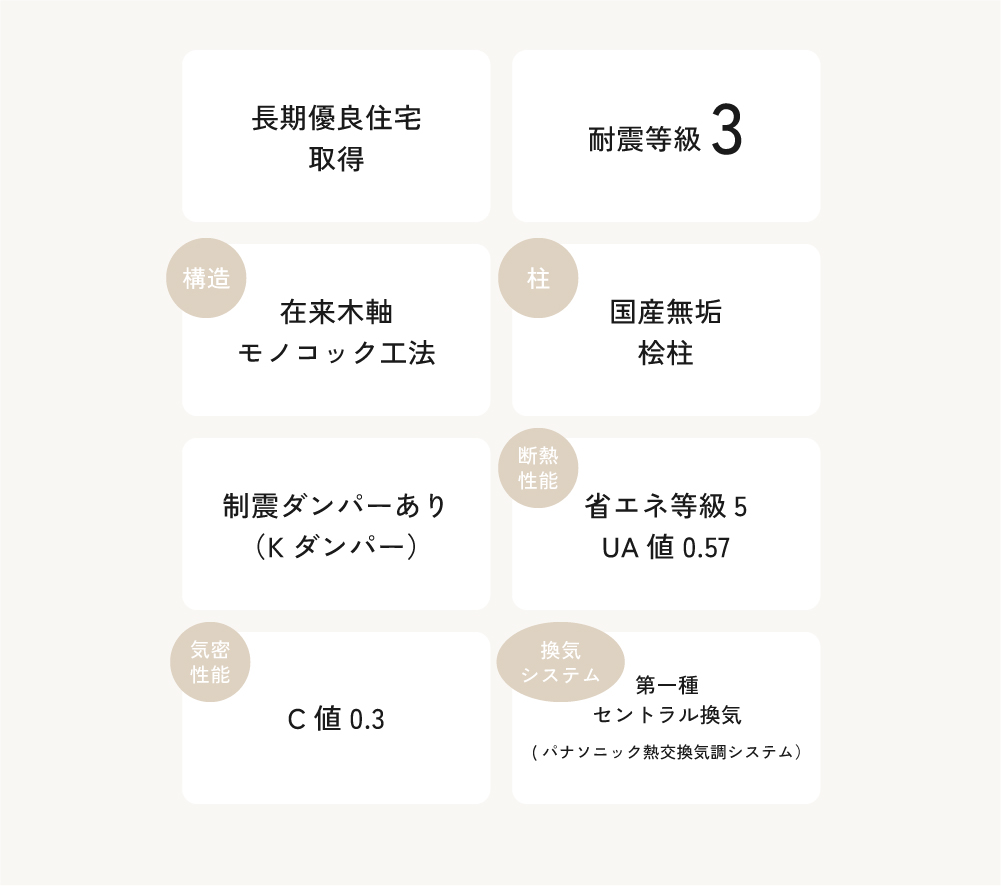 長期優良住宅
取得

耐震等級3

構造

在来木軸
モノコック工法

柱

国産無垢
桧柱

制震ダンパーあり
（Kダンパー）

断熱
性能

省エネ等級5
UA値0.57

気密
性能

C値0.3

換気
システム

第一種
セントラル換気
（パナソニック熱交換気調システム）